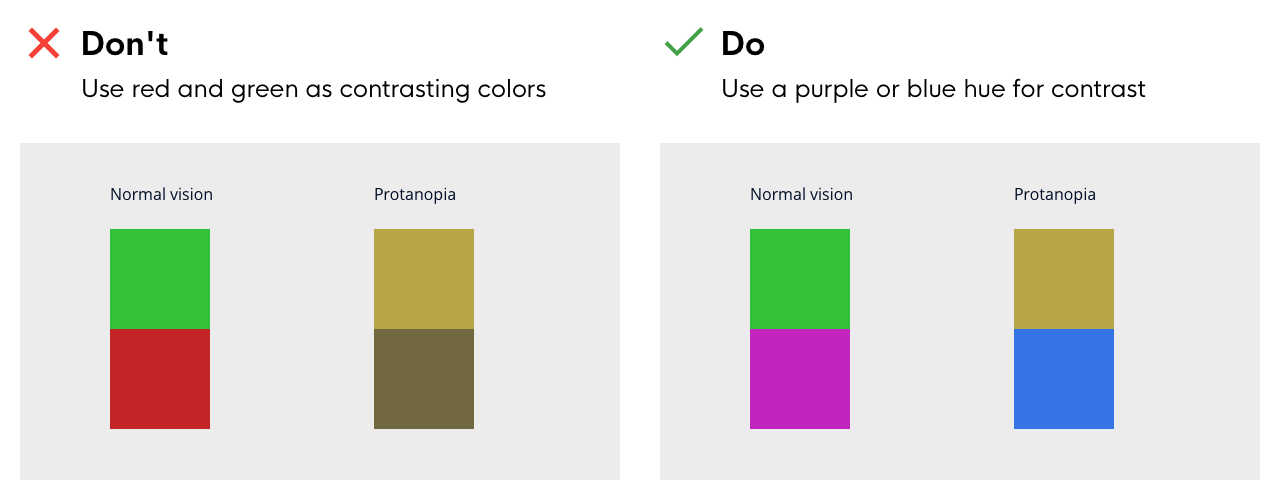 Don't

Use red and green as contrasting colors

Normal vision

Protanopia

Do

Use a purple or blue hue for contrast

Normal vision

Protanopia